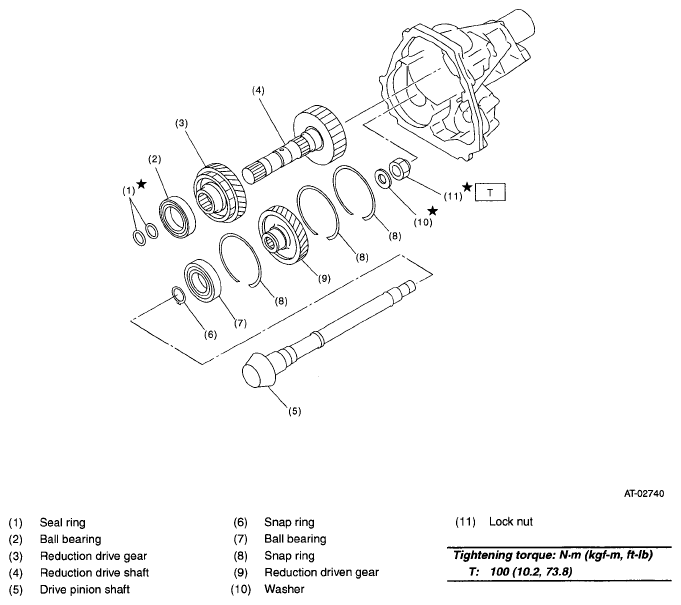 (4)
(3)
(2)
(1) ★
(11) ★ T
(10) ★
(8)
(8)
(9)
(8)
(7)
(6)
(5)

AT-02740

(1) Seal ring
(2) Ball bearing
(3) Reduction drive gear
(4) Reduction drive shaft
(5) Drive pinion shaft

(6) Snap ring
(7) Ball bearing
(8) Snap ring
(9) Reduction driven gear
(10) Washer

(11) Lock nut

Tightening torque: N·m (kgf-m, ft-lb)
T: 100 (10.2, 73.8)