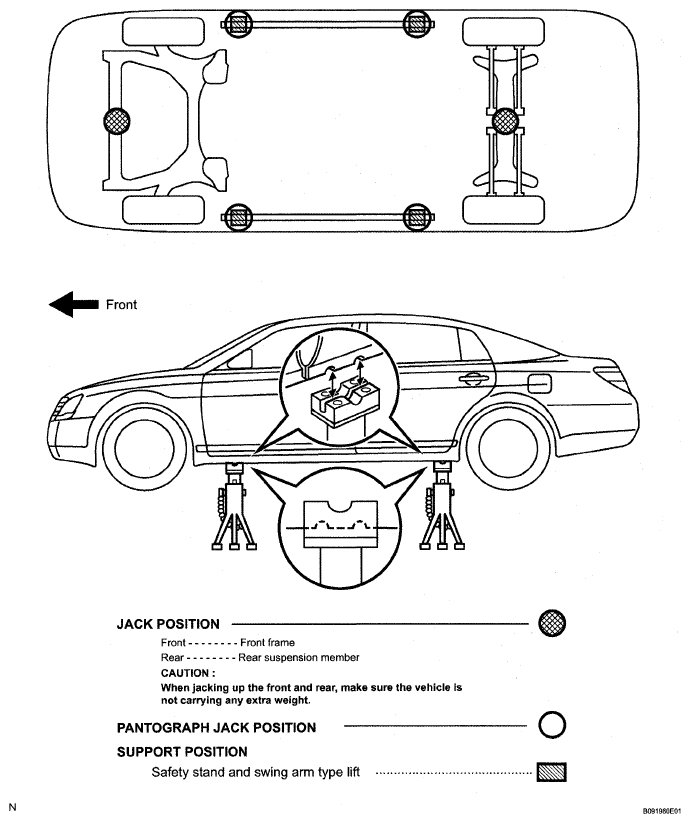 Front

JACK POSITION

Front - - - - - - - - Front frame

Rear - - - - - - - - Rear suspension member

CAUTION :

When jacking up the front and rear, make sure the vehicle is not carrying any extra weight.

PANTOGRAPH JACK POSITION

SUPPORT POSITION

Safety stand and swing arm type lift

N

B091960E01