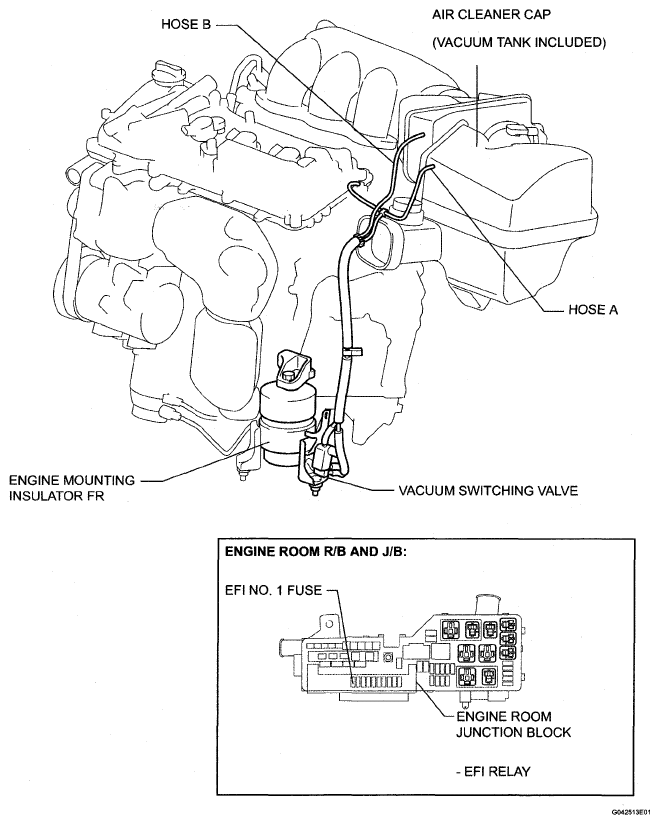 HOSE B

AIR CLEANER CAP

(VACUUM TANK INCLUDED)

HOSE A

ENGINE MOUNTING INSULATOR FR

VACUUM SWITCHING VALVE

ENGINE ROOM R/B AND J/B:

EFI NO. 1 FUSE

ENGINE ROOM JUNCTION BLOCK

- EFI RELAY

G042513E01