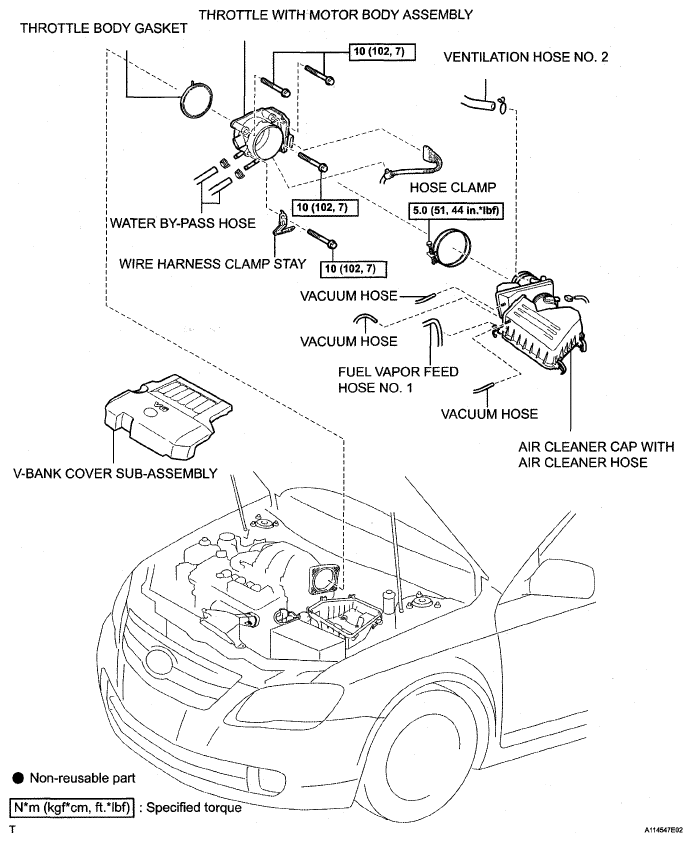 THROTTLE WITH MOTOR BODY ASSEMBLY

THROTTLE BODY GASKET

10 (102, 7)

VENTILATION HOSE NO. 2

HOSE CLAMP

10 (102, 7)

5.0 (51, 44 in.*lbf)

WATER BY-PASS HOSE

WIRE HARNESS CLAMP STAY

10 (102, 7)

VACUUM HOSE

VACUUM HOSE

FUEL VAPOR FEED HOSE NO. 1

VACUUM HOSE

AIR CLEANER CAP WITH AIR CLEANER HOSE

V-BANK COVER SUB-ASSEMBLY

● Non-reusable part

N*m (kgf*cm, ft.*lbf) : Specified torque

T

A114547E02