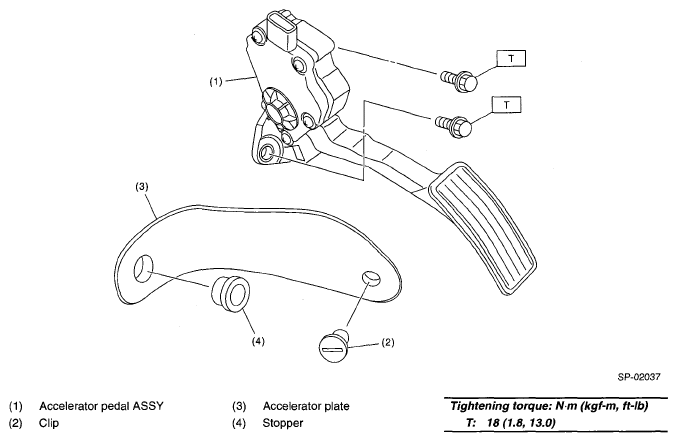 (1)

T

T

(3)

(4)

(2)

SP-02037

(1) Accelerator pedal ASSY
(2) Clip

(3) Accelerator plate
(4) Stopper

Tightening torque: N·m (kgf-m, ft-lb)
T: 18 (1.8, 13.0)