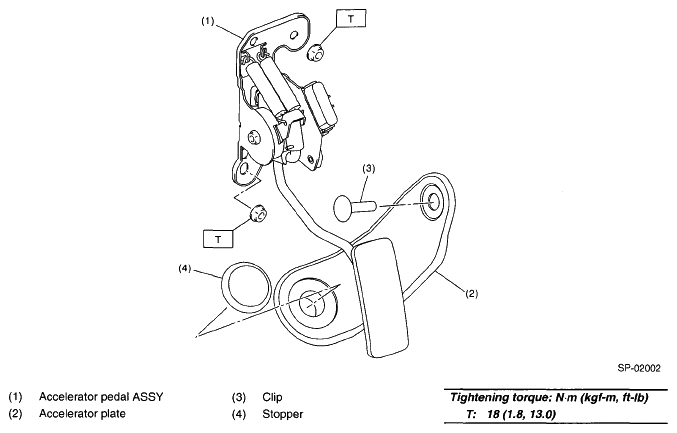 (1)
T
(3)
T
(4)
(2)
SP-02002

(1) Accelerator pedal ASSY
(2) Accelerator plate

(3) Clip
(4) Stopper

Tightening torque: N·m (kgf-m, ft-lb)
T: 18 (1.8, 13.0)