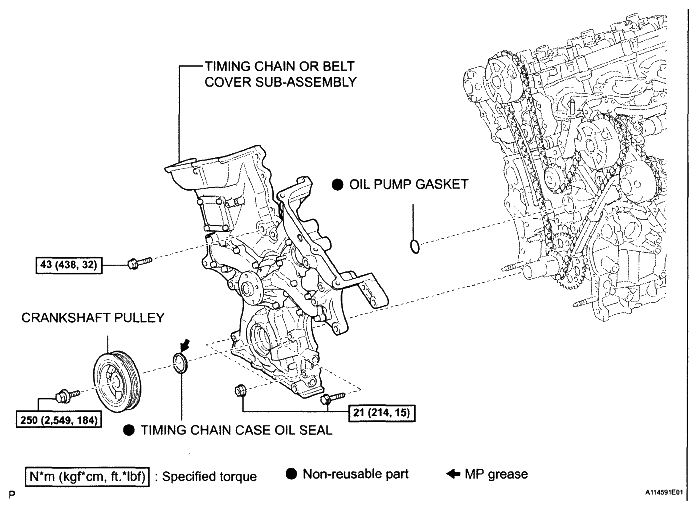 TIMING CHAIN OR BELT COVER SUB-ASSEMBLY

● OIL PUMP GASKET

43 (438, 32)

CRANKSHAFT PULLEY

250 (2,549, 184)

21 (214, 15)

● TIMING CHAIN CASE OIL SEAL

N*m (kgf*cm, ft.*lbf) : Specified torque ● Non-reusable part ← MP grease

P

A114591E01