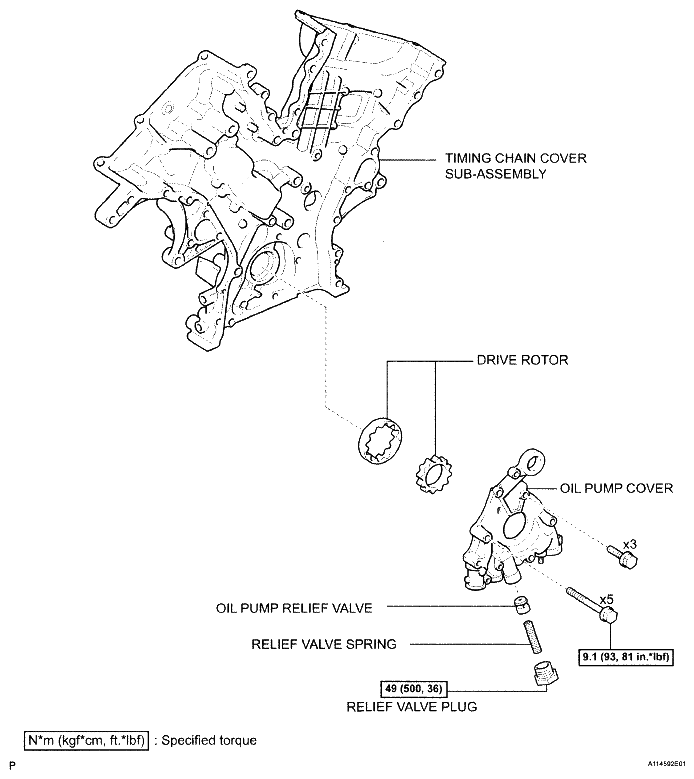 TIMING CHAIN COVER SUB-ASSEMBLY

DRIVE ROTOR

OIL PUMP COVER

x3

x5

OIL PUMP RELIEF VALVE

RELIEF VALVE SPRING

9.1 (93, 81 in.*lbf)

49 (500, 36)

RELIEF VALVE PLUG

N*m (kgf*cm, ft.*lbf) : Specified torque

P

A114592E01