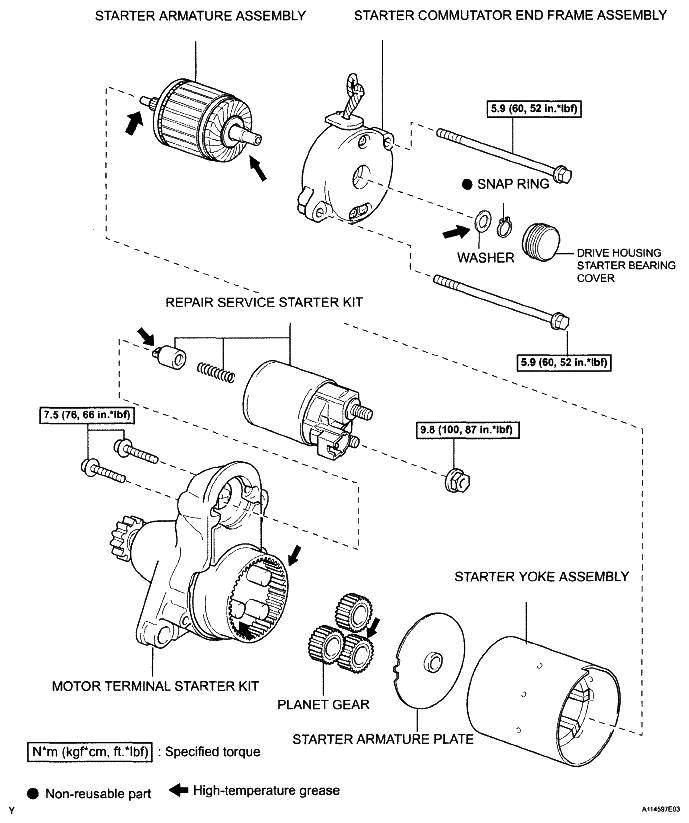 STARTER ARMATURE ASSEMBLY

STARTER COMMUTATOR END FRAME ASSEMBLY

5.9 (60, 52 in.*lbf)

● SNAP RING

WASHER

DRIVE HOUSING STARTER BEARING COVER

REPAIR SERVICE STARTER KIT

5.9 (60, 52 in.*lbf)

7.5 (76, 66 in.*lbf)

9.8 (100, 87 in.*lbf)

STARTER YOKE ASSEMBLY

MOTOR TERMINAL STARTER KIT

PLANET GEAR

STARTER ARMATURE PLATE

N*m (kgf*cm, ft.*lbf) : Specified torque

● Non-reusable part

High-temperature grease

Y

A114597E03