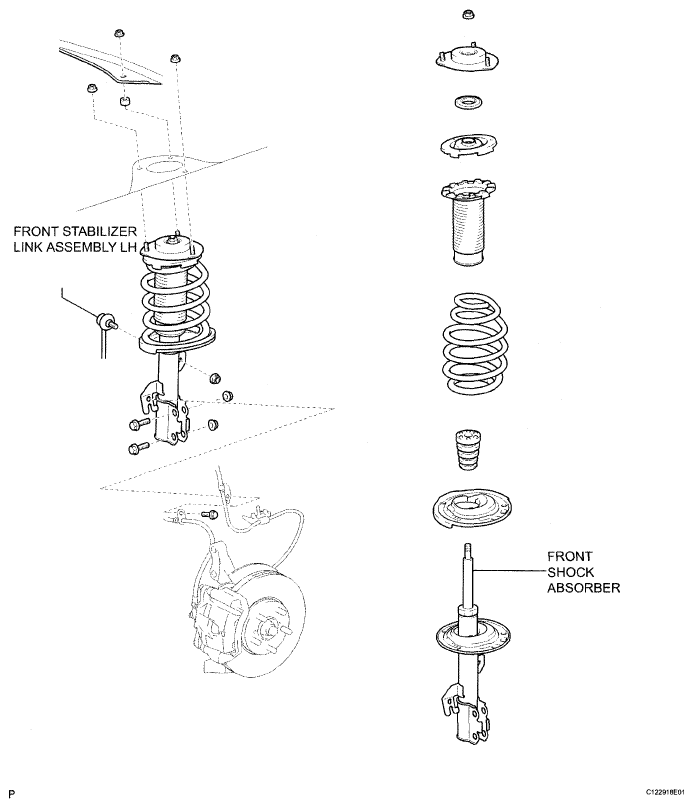 FRONT STABILIZER LINK ASSEMBLY LH

FRONT SHOCK ABSORBER

P

C122918E01