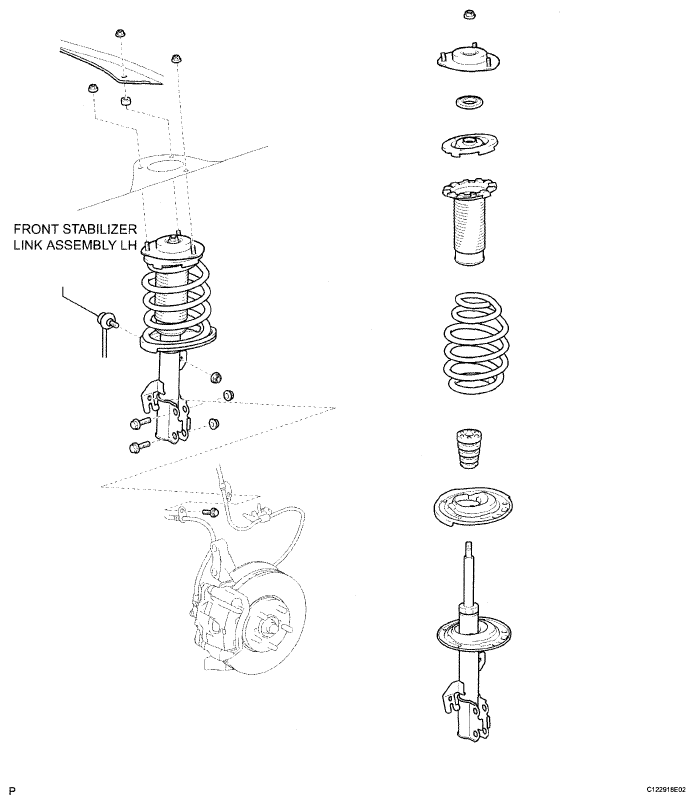 FRONT STABILIZER LINK ASSEMBLY LH

P

C122918E02