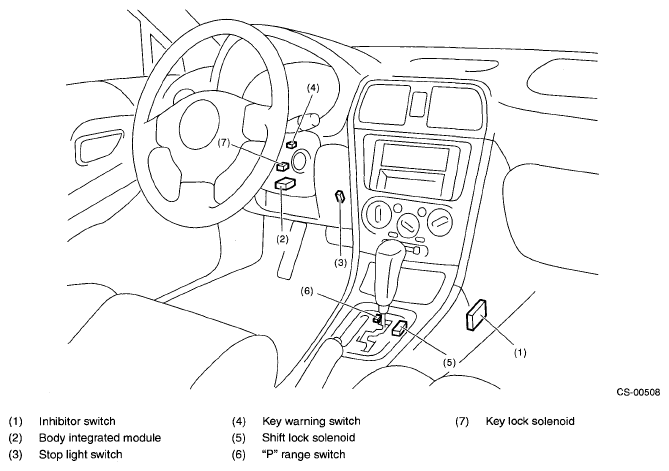 (4)

(7)

(2)

(3)

(6)

(5)

(1)

CS-00508

(1) Inhibitor switch
(2) Body integrated module
(3) Stop light switch
(4) Key warning switch
(5) Shift lock solenoid
(6) "P" range switch
(7) Key lock solenoid