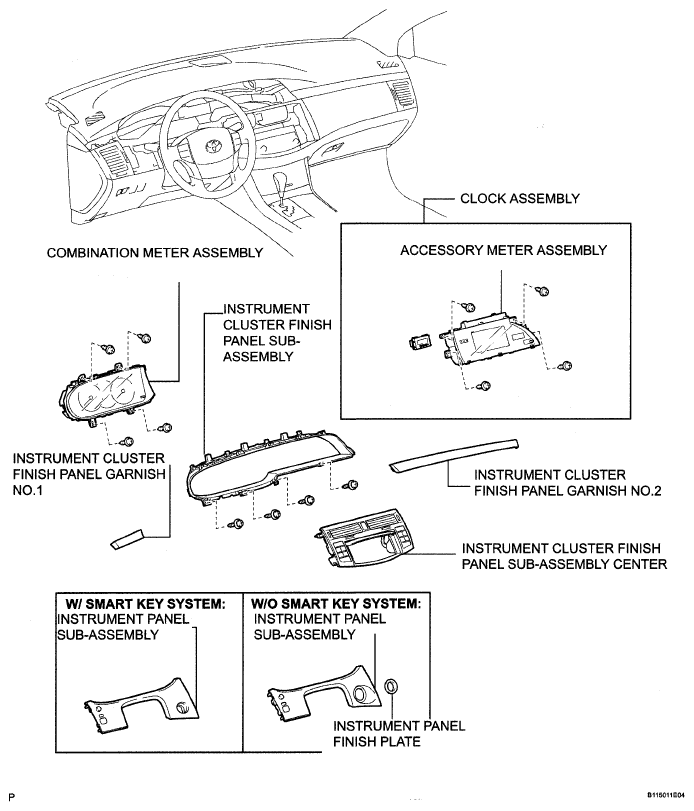 CLOCK ASSEMBLY

COMBINATION METER ASSEMBLY

ACCESSORY METER ASSEMBLY

INSTRUMENT CLUSTER FINISH PANEL SUB-ASSEMBLY

INSTRUMENT CLUSTER FINISH PANEL GARNISH NO.1

INSTRUMENT CLUSTER FINISH PANEL GARNISH NO.2

INSTRUMENT CLUSTER FINISH PANEL SUB-ASSEMBLY CENTER

W/ SMART KEY SYSTEM:
INSTRUMENT PANEL SUB-ASSEMBLY

W/O SMART KEY SYSTEM:
INSTRUMENT PANEL SUB-ASSEMBLY

INSTRUMENT PANEL FINISH PLATE

P

B115011E04