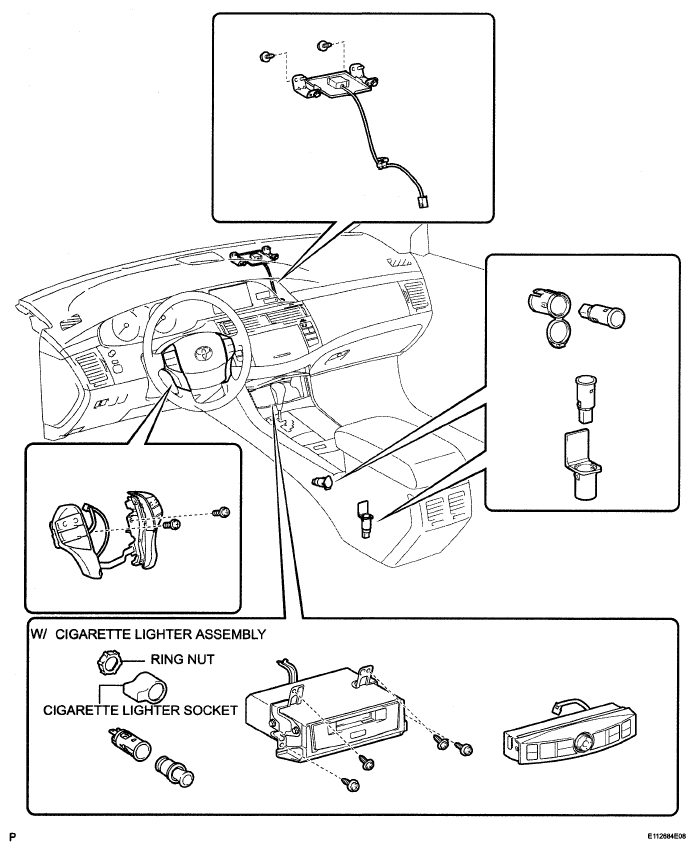 W/ CIGARETTE LIGHTER ASSEMBLY

RING NUT

CIGARETTE LIGHTER SOCKET

P

E112684E08