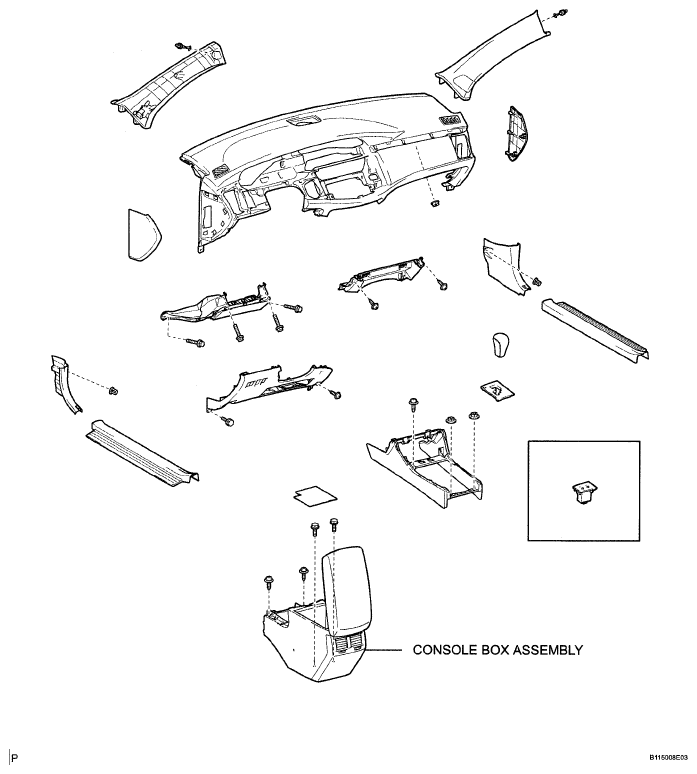 CONSOLE BOX ASSEMBLY

P

B115008E03