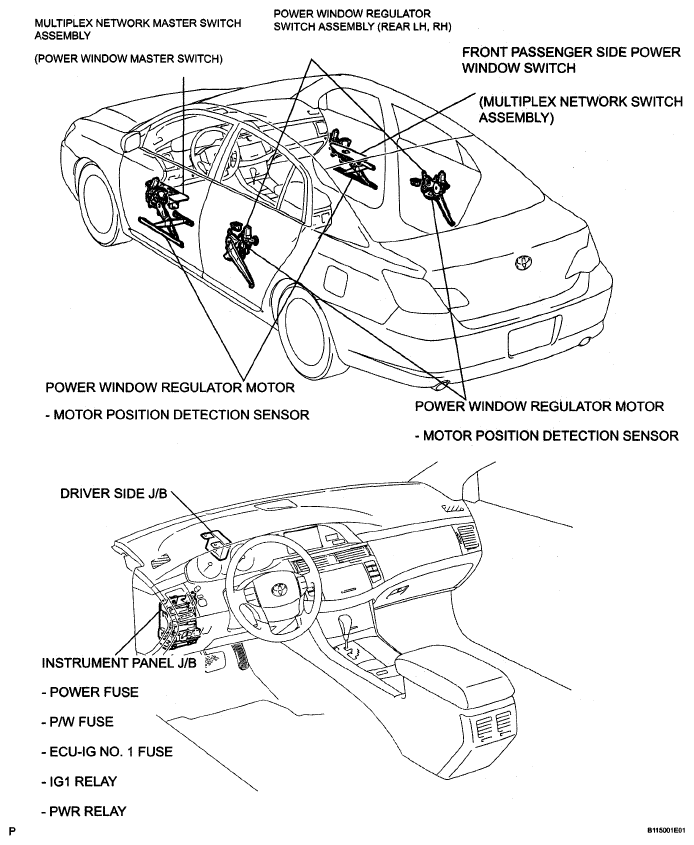 MULTIPLEX NETWORK MASTER SWITCH ASSEMBLY

(POWER WINDOW MASTER SWITCH)

POWER WINDOW REGULATOR SWITCH ASSEMBLY (REAR LH, RH)

FRONT PASSENGER SIDE POWER WINDOW SWITCH

(MULTIPLEX NETWORK SWITCH ASSEMBLY)

POWER WINDOW REGULATOR MOTOR

- MOTOR POSITION DETECTION SENSOR

POWER WINDOW REGULATOR MOTOR

- MOTOR POSITION DETECTION SENSOR

DRIVER SIDE J/B

INSTRUMENT PANEL J/B

- POWER FUSE

- P/W FUSE

- ECU-IG NO. 1 FUSE

- IG1 RELAY

- PWR RELAY

P

B115001E01