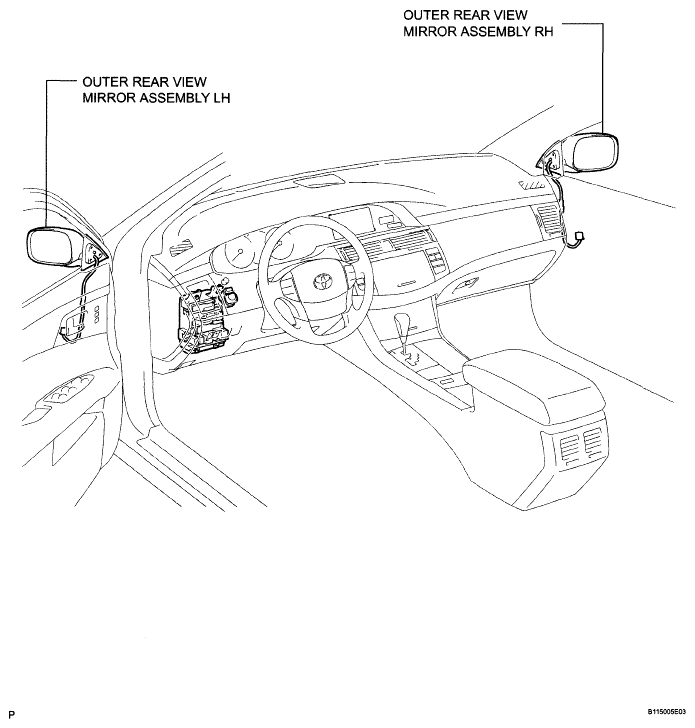 OUTER REAR VIEW MIRROR ASSEMBLY RH

OUTER REAR VIEW MIRROR ASSEMBLY LH

P

B115005E03