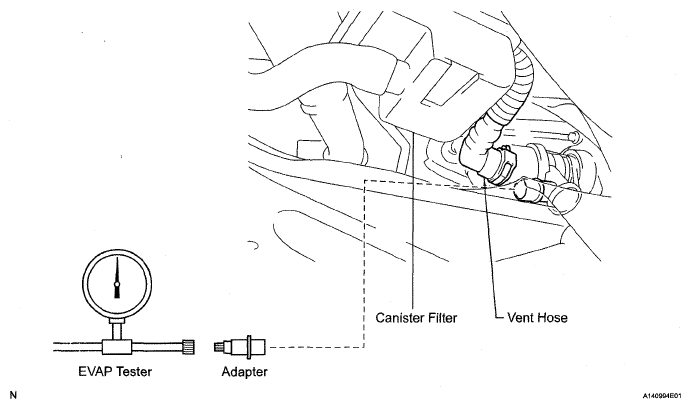 Canister Filter

Vent Hose

EVAP Tester

Adapter

N

A140994E01