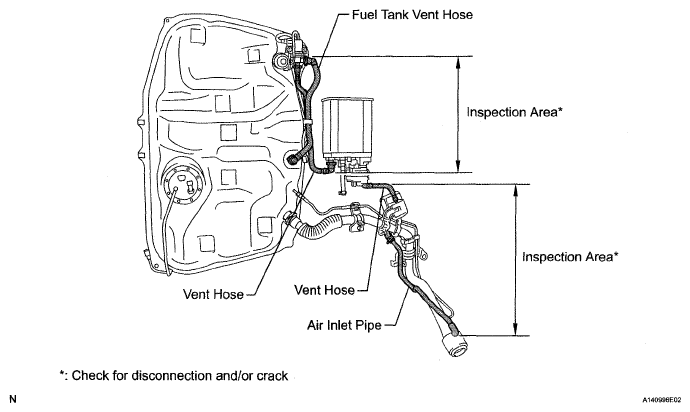 Fuel Tank Vent Hose

Inspection Area*

Inspection Area*

Vent Hose

Vent Hose

Air Inlet Pipe

*: Check for disconnection and/or crack

N

A140996E02