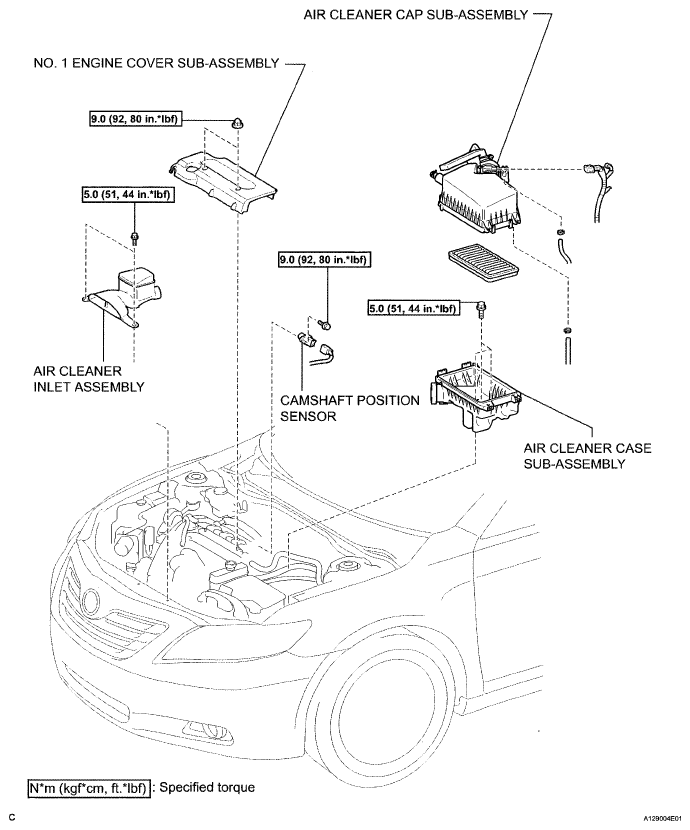 AIR CLEANER CAP SUB-ASSEMBLY

NO. 1 ENGINE COVER SUB-ASSEMBLY

9.0 (92, 80 in.*lbf)

5.0 (51, 44 in.*lbf)

9.0 (92, 80 in.*lbf)

5.0 (51, 44 in.*lbf)

AIR CLEANER INLET ASSEMBLY

CAMSHAFT POSITION SENSOR

AIR CLEANER CASE SUB-ASSEMBLY

N*m (kgf*cm, ft.*lbf) : Specified torque

C

A129004E01