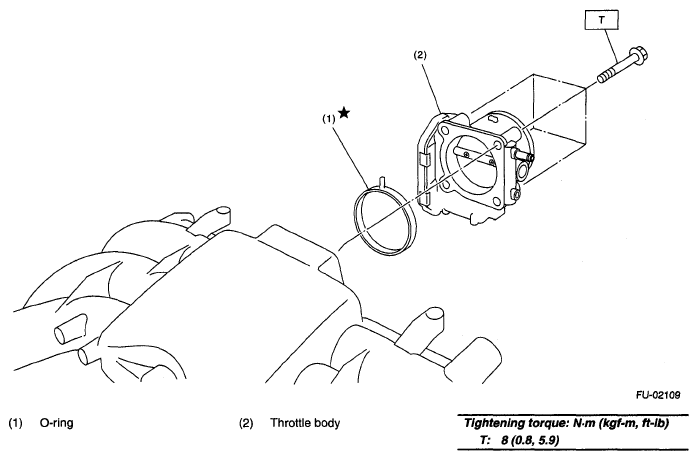 T

(2)

(1) ★

FU-02109

(1) O-ring

(2) Throttle body

Tightening torque: N·m (kgf-m, ft-lb)
T: 8 (0.8, 5.9)