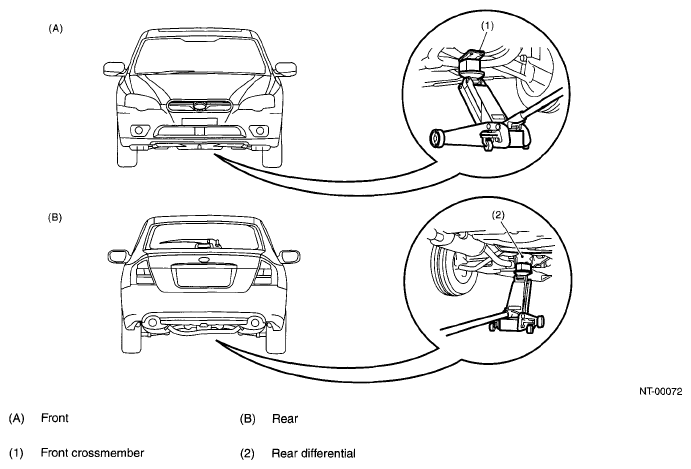 (A)

(1)

(B)

(2)

NT-00072

(A) Front

(B) Rear

(1) Front crossmember

(2) Rear differential