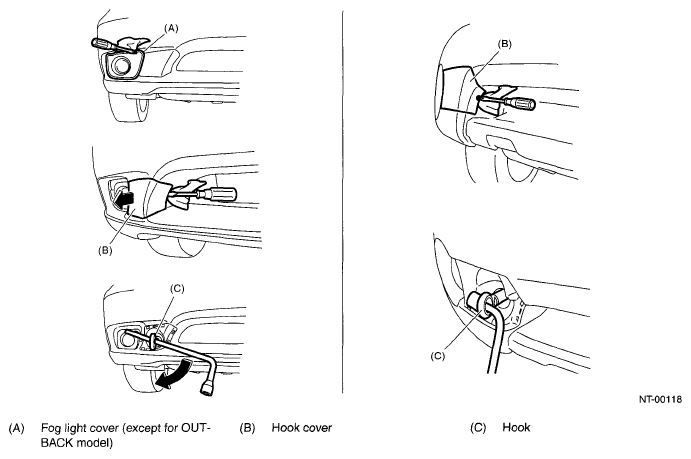 (A)

(B)

(C)

(B)

(C)

NT-00118

(A) Fog light cover (except for OUTBACK model)

(B) Hook cover

(C) Hook