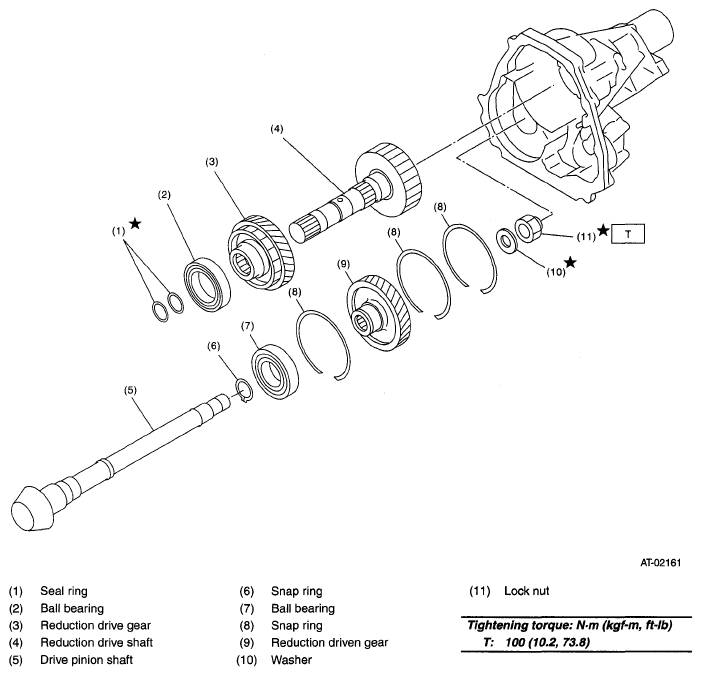 (4)

(3)

(2)

(1) ★

(8)

(8)

(11) ★ T

(10) ★

(9)

(8)

(7)

(6)

(5)

AT-02161

(1) Seal ring
(2) Ball bearing
(3) Reduction drive gear
(4) Reduction drive shaft
(5) Drive pinion shaft

(6) Snap ring
(7) Ball bearing
(8) Snap ring
(9) Reduction driven gear
(10) Washer

(11) Lock nut

Tightening torque: N·m (kgf-m, ft-lb)
T: 100 (10.2, 73.8)