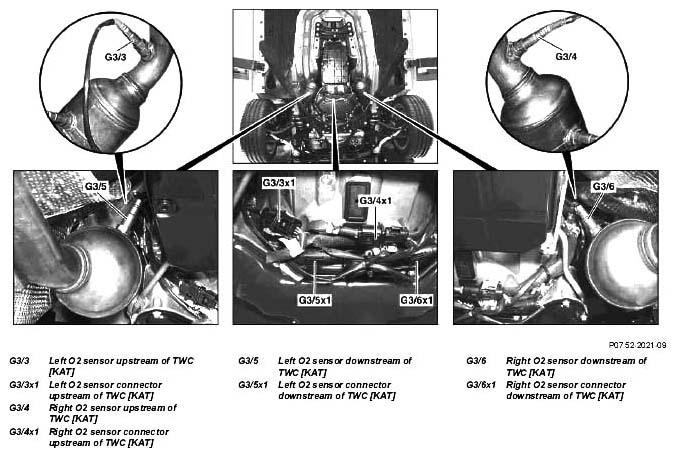 G3/3

G3/4

G3/5

G3/3x1

G3/4x1

G3/5x1

G3/6x1

G3/6

P07.52-2021-09

G3/3 Left O2 sensor upstream of TWC [KAT]

G3/3x1 Left O2 sensor connector upstream of TWC [KAT]

G3/4 Right O2 sensor upstream of TWC [KAT]

G3/4x1 Right O2 sensor connector upstream of TWC [KAT]

G3/5 Left O2 sensor downstream of TWC [KAT]

G3/5x1 Left O2 sensor connector downstream of TWC [KAT]

G3/6 Right O2 sensor downstream of TWC [KAT]

G3/6x1 Right O2 sensor connector downstream of TWC [KAT]