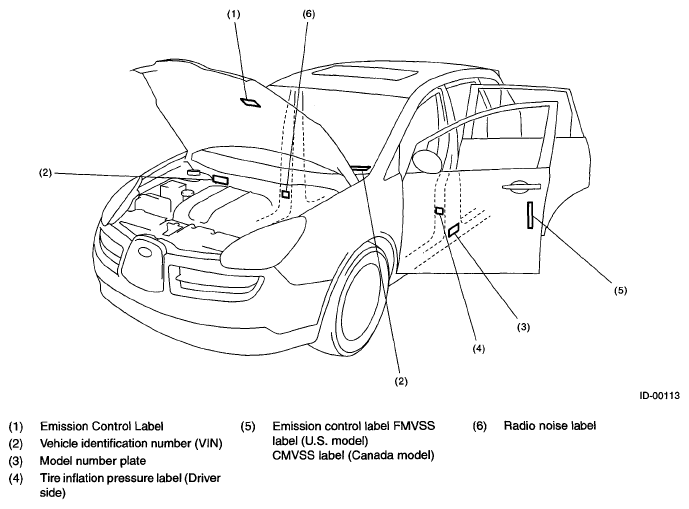 (1)

(6)

(2)

(5)

(3)

(4)

(2)

ID-00113

(1) Emission Control Label
(2) Vehicle identification number (VIN)
(3) Model number plate
(4) Tire inflation pressure label (Driver side)

(5) Emission control label FMVSS label (U.S. model)
CMVSS label (Canada model)

(6) Radio noise label