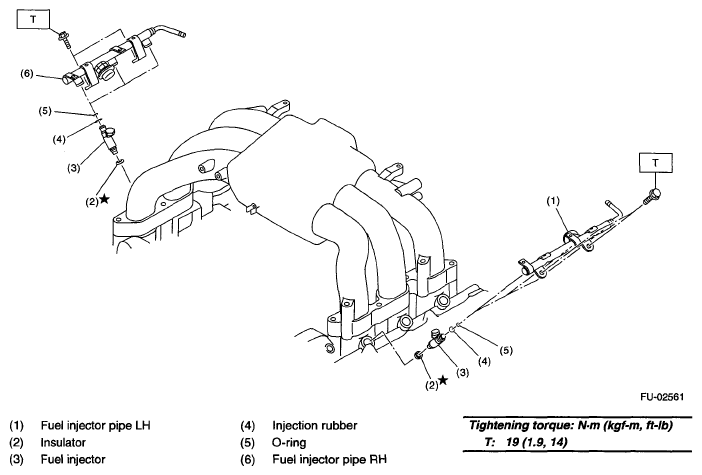 T

(6)

(5)

(4)

(3)

(2)★

T

(1)

(5)

(4)

(3)

(2)★

FU-02561

(1) Fuel injector pipe LH
(2) Insulator
(3) Fuel injector

(4) Injection rubber
(5) O-ring
(6) Fuel injector pipe RH

Tightening torque: N·m (kgf-m, ft-lb)
T: 19 (1.9, 14)