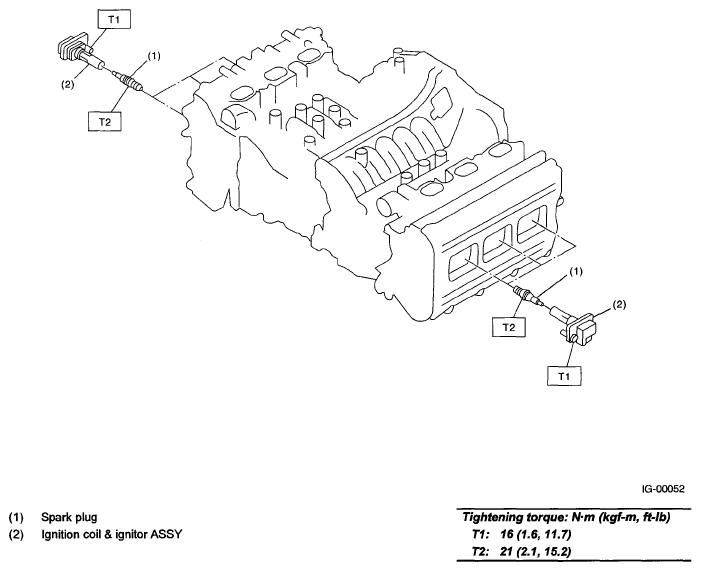 T1
(1)
(2)
T2
(1)
(2)
T2
T1
IG-00052

(1) Spark plug
(2) Ignition coil & ignitor ASSY

Tightening torque: N·m (kgf-m, ft-lb)
T1: 16 (1.6, 11.7)
T2: 21 (2.1, 15.2)