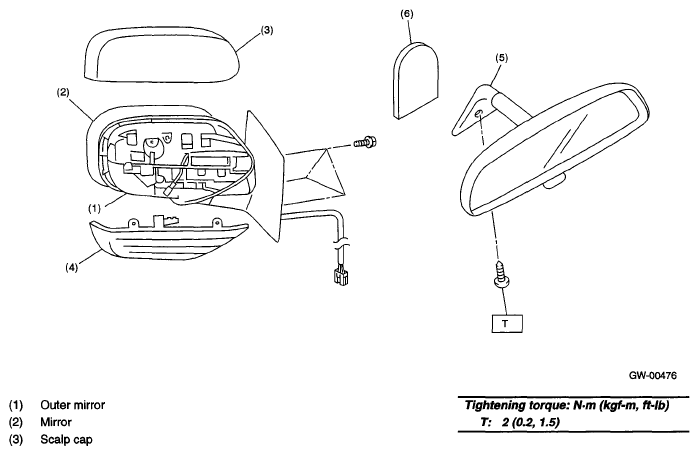 (3)

(6)

(5)

(2)

(1)

(4)

T

GW-00476

(1) Outer mirror
(2) Mirror
(3) Scalp cap

Tightening torque: N·m (kgf-m, ft-lb)
T: 2 (0.2, 1.5)