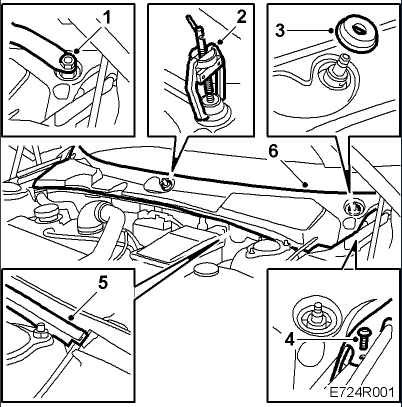 1
2
3
6
5
4
E724R001