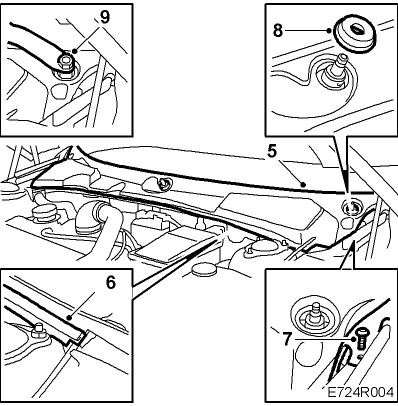 9

8

5

6

7

E724R004