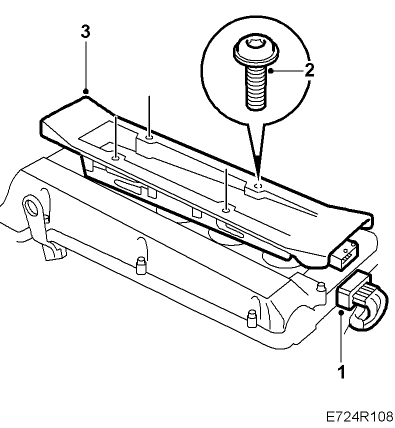 3

2

1

E724R108