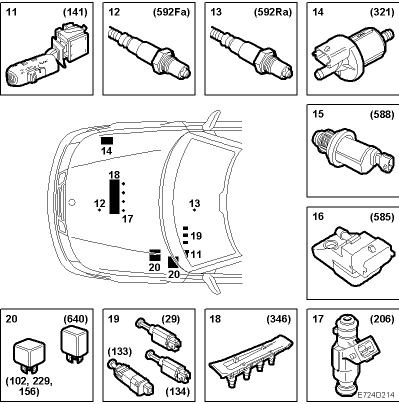 11 (141)

12 (592Fa)

13 (592Ra)

14 (321)

15 (588)

16 (585)

14

18

12

17

13

19

11

20

20

20 (640)

(102, 229, 156)

19 (29)

(133)

(134)

18 (346)

17 (206)

E724D214