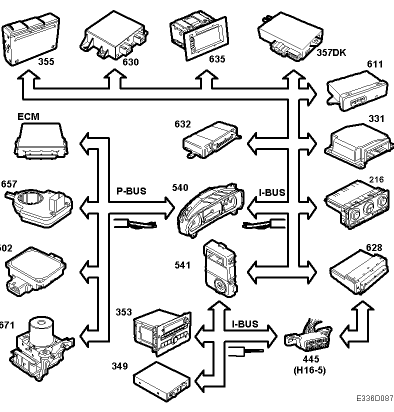 355
630
635
357DK
611
ECM
632
331
657
P-BUS
540
I-BUS
216
502
541
628
671
353
I-BUS
349
445
(H16-5)
E338D087