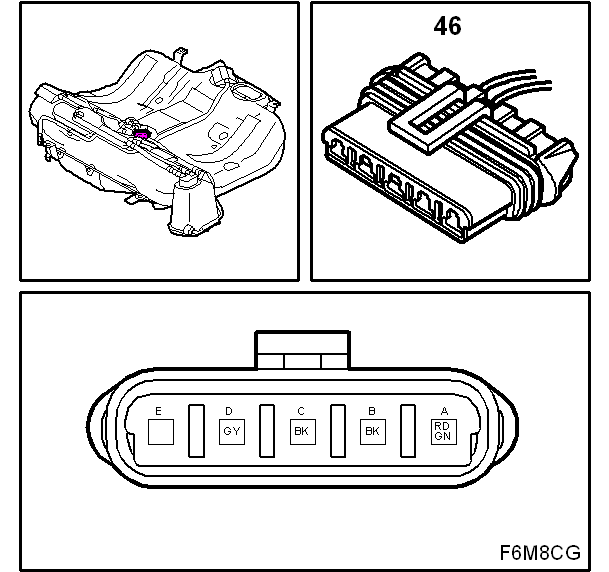 46

E
D
GY
C
BK
B
BK
A
RD
GN

F6M8CG