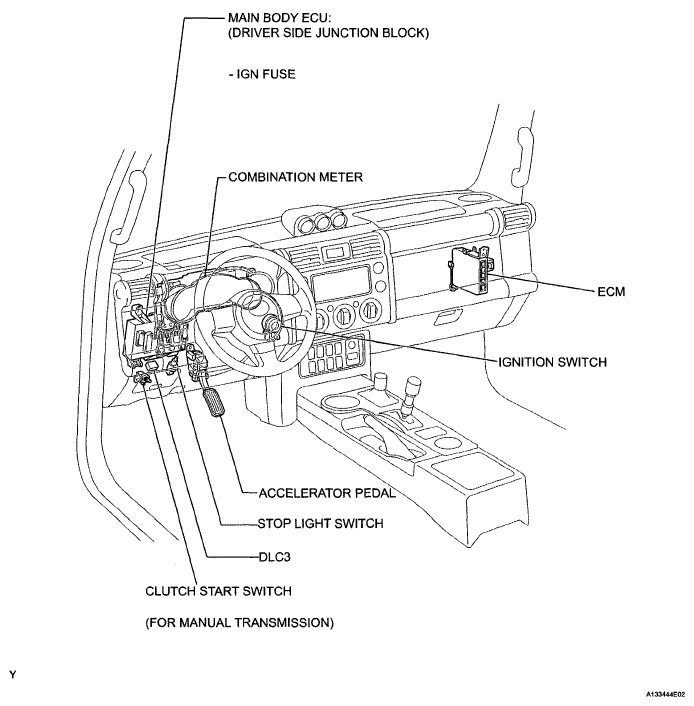 MAIN BODY ECU:
(DRIVER SIDE JUNCTION BLOCK)

- IGN FUSE

COMBINATION METER

ECM

IGNITION SWITCH

ACCELERATOR PEDAL

STOP LIGHT SWITCH

DLC3

CLUTCH START SWITCH

(FOR MANUAL TRANSMISSION)

Y

A133444E02