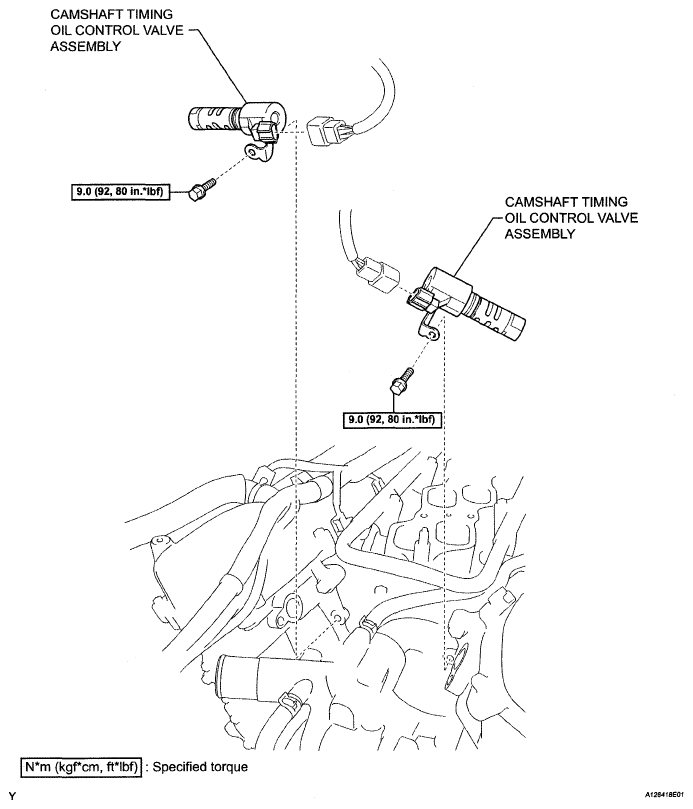 CAMSHAFT TIMING OIL CONTROL VALVE ASSEMBLY

9.0 (92, 80 in.*lbf)

CAMSHAFT TIMING OIL CONTROL VALVE ASSEMBLY

9.0 (92, 80 in.*lbf)

N*m (kgf*cm, ft*lbf) : Specified torque

Y

A126418E01