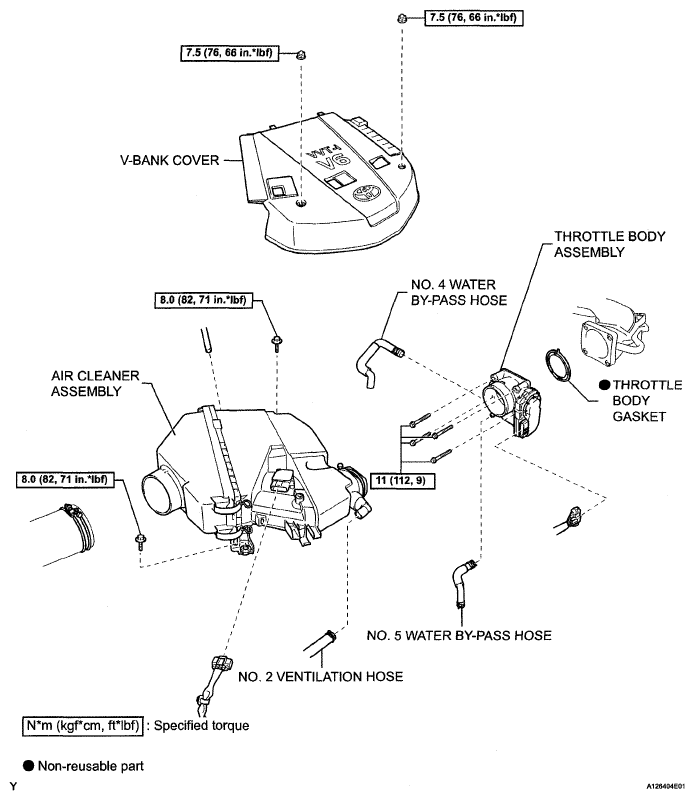 7.5 (76, 66 in.*lbf)

7.5 (76, 66 in.*lbf)

V-BANK COVER

VVT-i

V6

THROTTLE BODY ASSEMBLY

NO. 4 WATER BY-PASS HOSE

8.0 (82, 71 in.*lbf)

AIR CLEANER ASSEMBLY

● THROTTLE BODY GASKET

8.0 (82, 71 in.*lbf)

11 (112, 9)

NO. 5 WATER BY-PASS HOSE

NO. 2 VENTILATION HOSE

N*m (kgf*cm, ft*lbf) : Specified torque

● Non-reusable part

Y

A126404E01