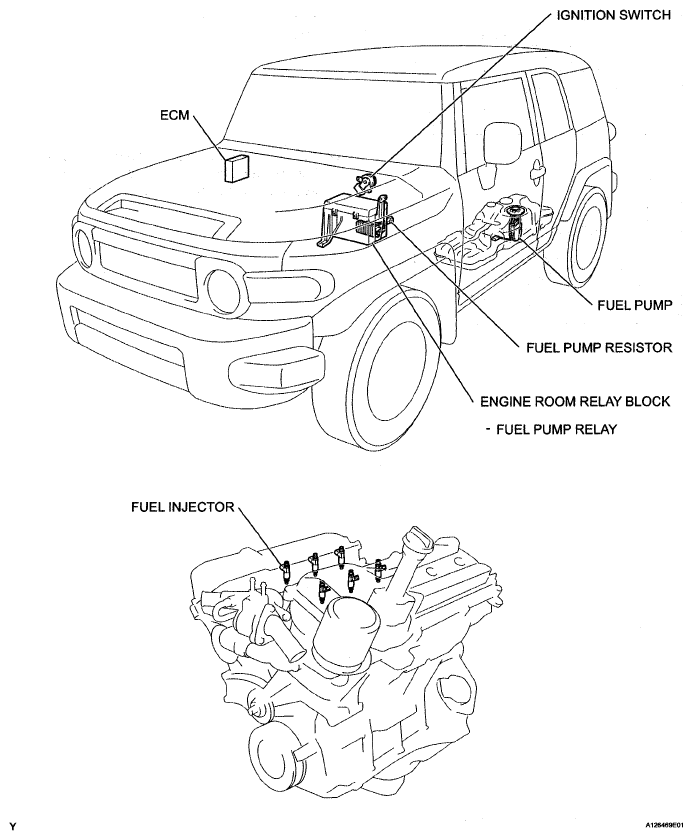 IGNITION SWITCH

ECM

FUEL PUMP

FUEL PUMP RESISTOR

ENGINE ROOM RELAY BLOCK
- FUEL PUMP RELAY

FUEL INJECTOR

Y

A126469E01