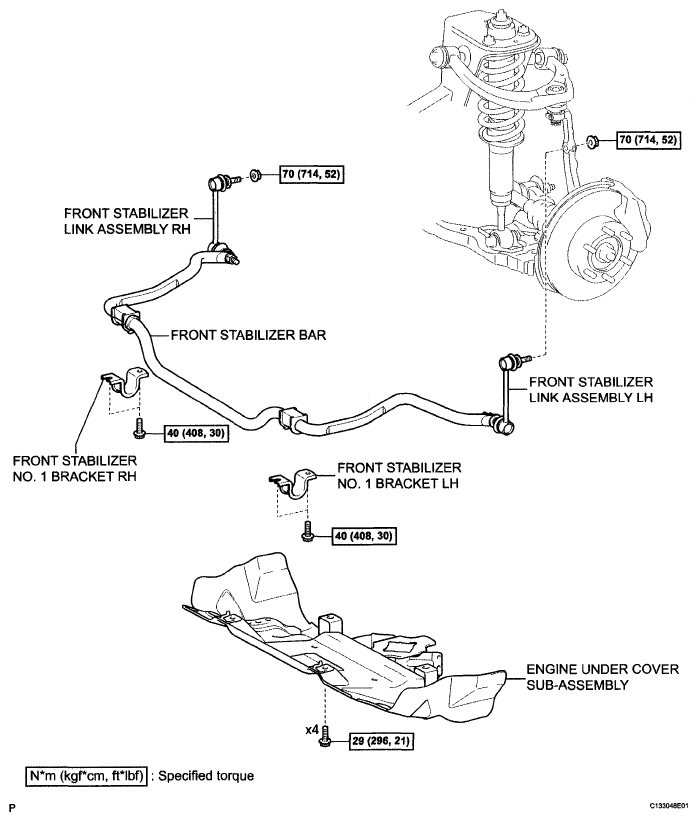 70 (714, 52)

70 (714, 52)

FRONT STABILIZER LINK ASSEMBLY RH

FRONT STABILIZER BAR

FRONT STABILIZER LINK ASSEMBLY LH

40 (408, 30)

FRONT STABILIZER NO. 1 BRACKET RH

FRONT STABILIZER NO. 1 BRACKET LH

40 (408, 30)

ENGINE UNDER COVER SUB-ASSEMBLY

x4

29 (296, 21)

N*m (kgf*cm, ft*lbf) : Specified torque

P

C133048E01