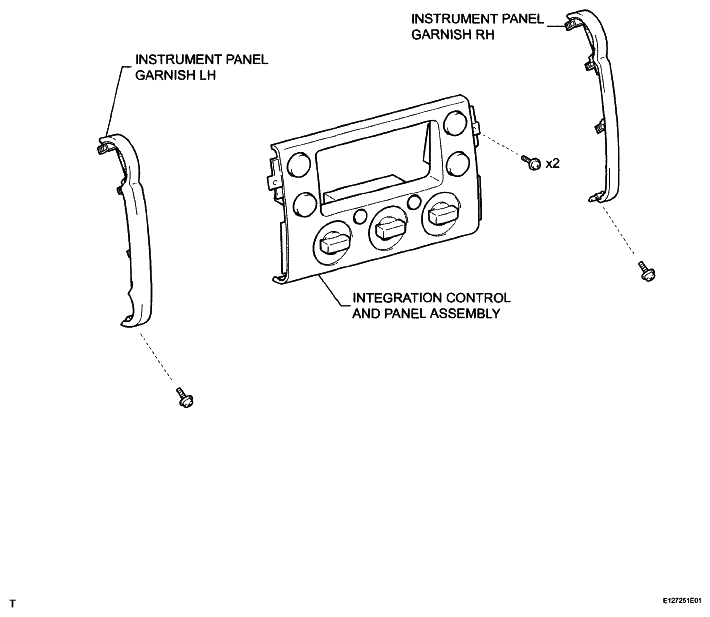 INSTRUMENT PANEL GARNISH RH

INSTRUMENT PANEL GARNISH LH

x2

INTEGRATION CONTROL AND PANEL ASSEMBLY

T

E127251E01