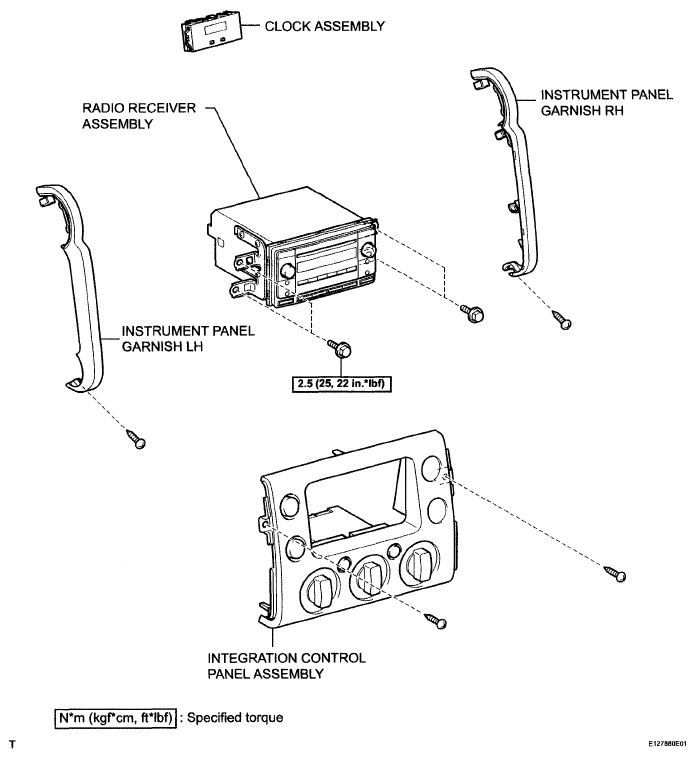 CLOCK ASSEMBLY

RADIO RECEIVER ASSEMBLY

INSTRUMENT PANEL GARNISH RH

INSTRUMENT PANEL GARNISH LH

2.5 (25, 22 in.*lbf)

INTEGRATION CONTROL PANEL ASSEMBLY

N*m (kgf*cm, ft*lbf) : Specified torque

T

E127880E01