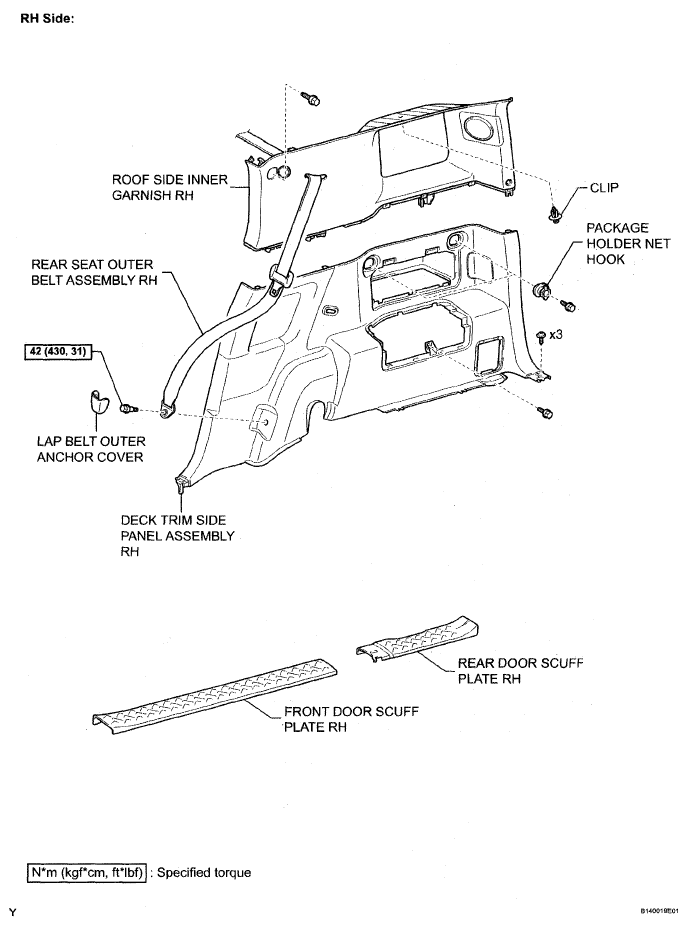 RH Side:

ROOF SIDE INNER GARNISH RH

CLIP

PACKAGE HOLDER NET HOOK

REAR SEAT OUTER BELT ASSEMBLY RH

x3

42 (430, 31)

LAP BELT OUTER ANCHOR COVER

DECK TRIM SIDE PANEL ASSEMBLY RH

REAR DOOR SCUFF PLATE RH

FRONT DOOR SCUFF PLATE RH

N*m (kgf*cm, ft*lbf) : Specified torque

Y

B140019E01