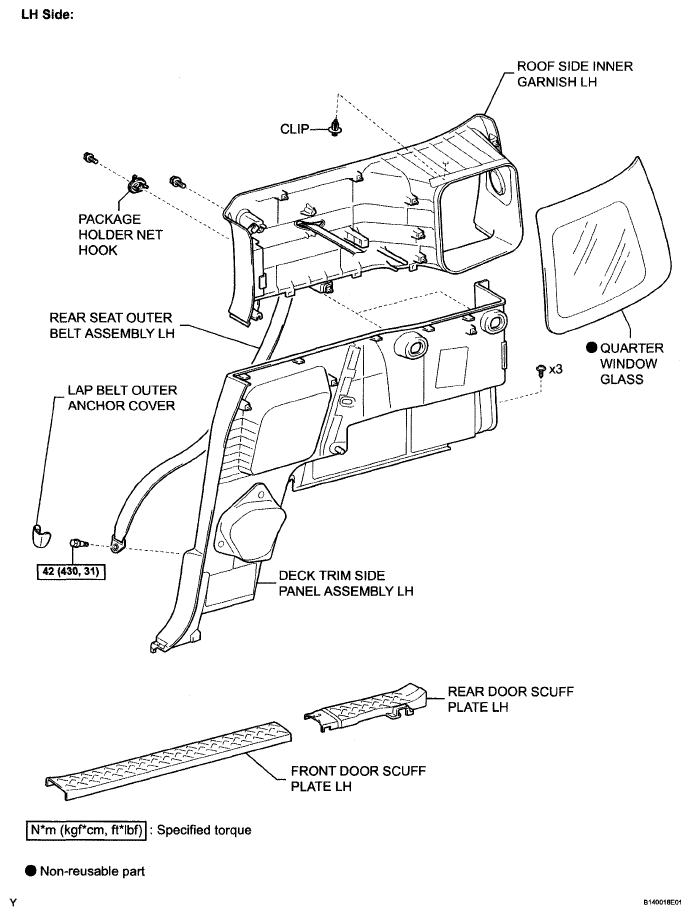 LH Side:

ROOF SIDE INNER GARNISH LH

CLIP

PACKAGE HOLDER NET HOOK

REAR SEAT OUTER BELT ASSEMBLY LH

● QUARTER WINDOW GLASS

x3

LAP BELT OUTER ANCHOR COVER

42 (430, 31)

DECK TRIM SIDE PANEL ASSEMBLY LH

REAR DOOR SCUFF PLATE LH

FRONT DOOR SCUFF PLATE LH

N*m (kgf*cm, ft*lbf) : Specified torque

● Non-reusable part

Y

B140018E01