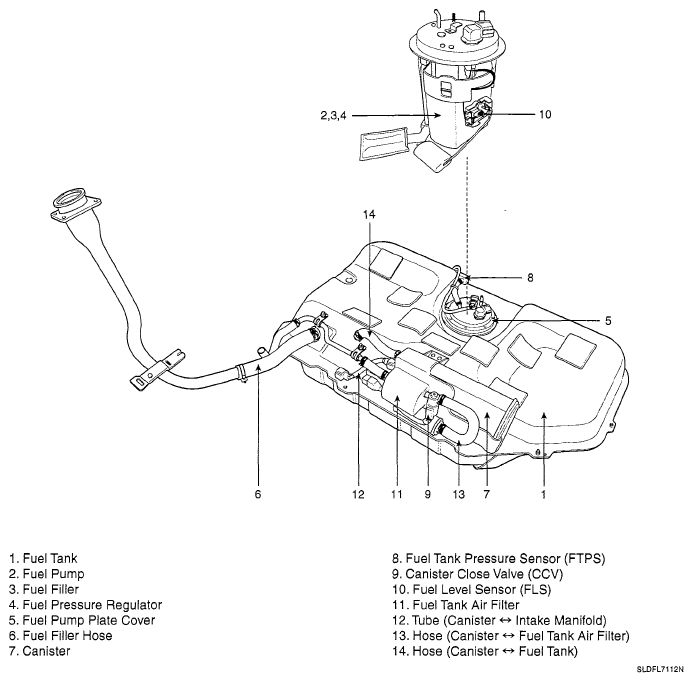 2,3,4
10
14
8
5
6
12
11
9
13
7
1

1. Fuel Tank
2. Fuel Pump
3. Fuel Filler
4. Fuel Pressure Regulator
5. Fuel Pump Plate Cover
6. Fuel Filler Hose
7. Canister

8. Fuel Tank Pressure Sensor (FTPS)
9. Canister Close Valve (CCV)
10. Fuel Level Sensor (FLS)
11. Fuel Tank Air Filter
12. Tube (Canister ↔ Intake Manifold)
13. Hose (Canister ↔ Fuel Tank Air Filter)
14. Hose (Canister ↔ Fuel Tank)

SLDFL7112N