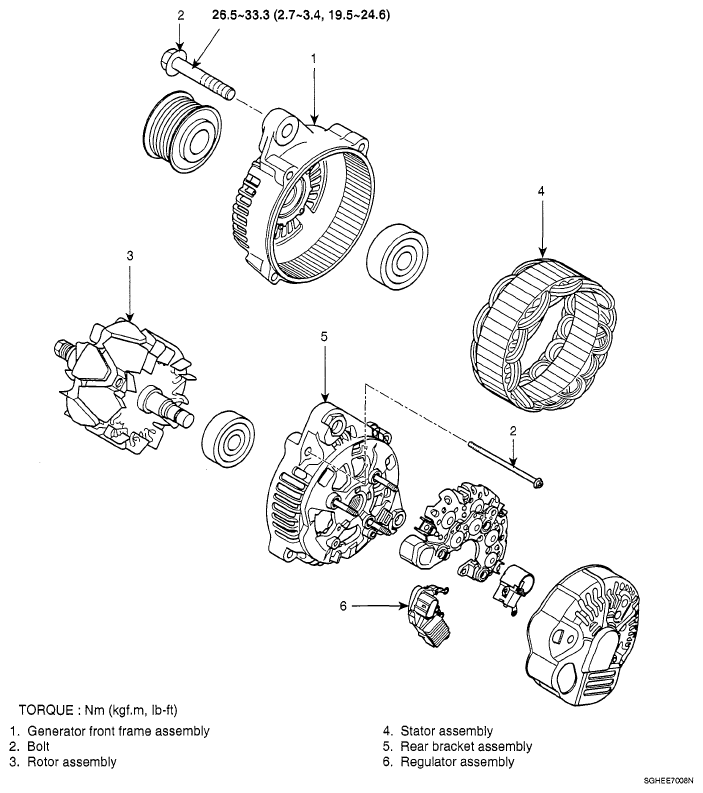 2

26.5~33.3 (2.7~3.4, 19.5~24.6)

1

4

3

5

2

6

TORQUE : Nm (kgf.m, lb-ft)

1. Generator front frame assembly
2. Bolt
3. Rotor assembly

4. Stator assembly
5. Rear bracket assembly
6. Regulator assembly

SGHEE7008N