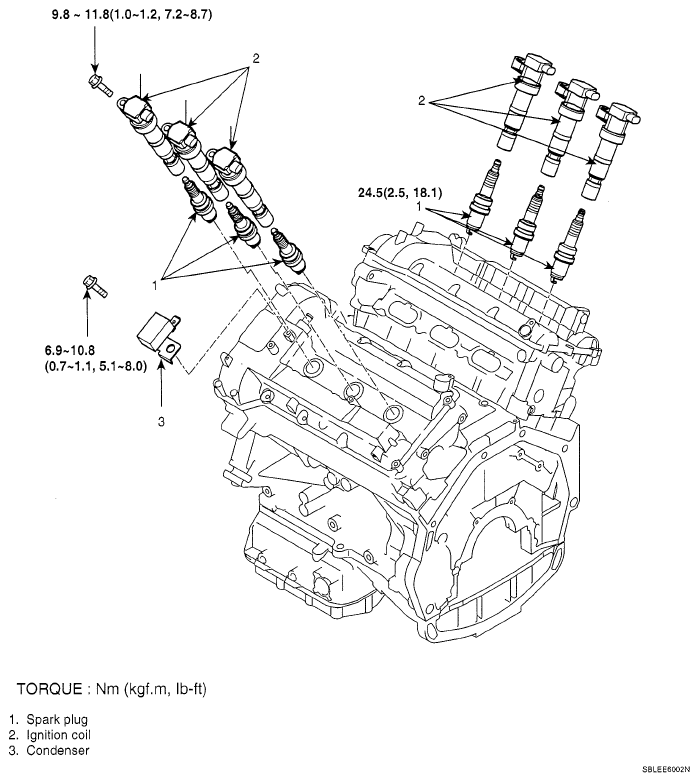 9.8 ~ 11.8(1.0~1.2, 7.2~8.7)

2

2

24.5(2.5, 18.1)

1

1

6.9~10.8
(0.7~1.1, 5.1~8.0)

3

TORQUE : Nm (kgf.m, lb-ft)

1. Spark plug
2. Ignition coil
3. Condenser

SBLEE6002N