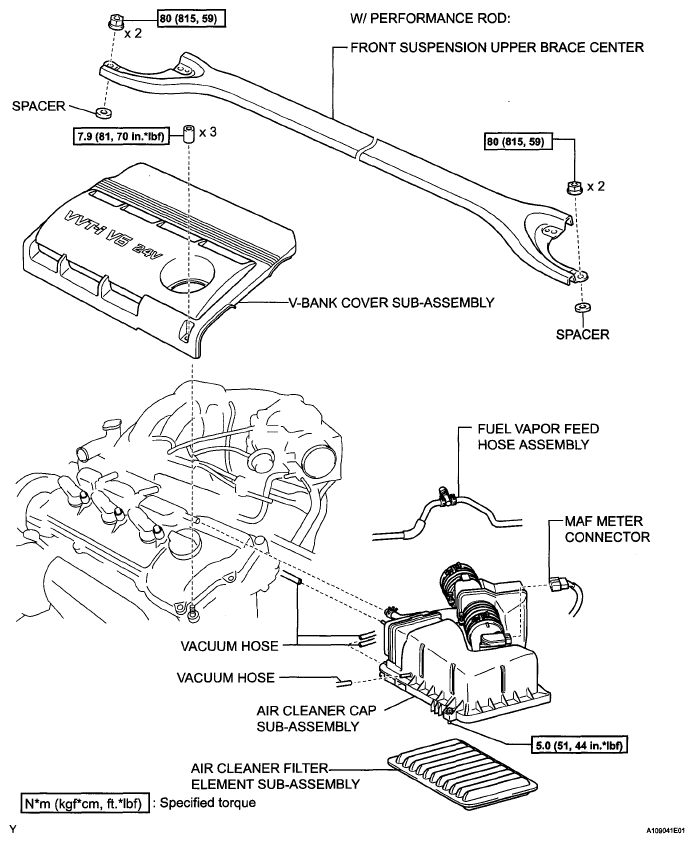 80 (815, 59)

x 2

W/ PERFORMANCE ROD:

FRONT SUSPENSION UPPER BRACE CENTER

SPACER

7.9 (81, 70 in.*lbf)

x 3

80 (815, 59)

x 2

VVT-i V6 24V

V-BANK COVER SUB-ASSEMBLY

SPACER

FUEL VAPOR FEED HOSE ASSEMBLY

MAF METER CONNECTOR

VACUUM HOSE

VACUUM HOSE

AIR CLEANER CAP SUB-ASSEMBLY

5.0 (51, 44 in.*lbf)

AIR CLEANER FILTER ELEMENT SUB-ASSEMBLY

N*m (kgf*cm, ft.*lbf) : Specified torque

Y

A109041E01