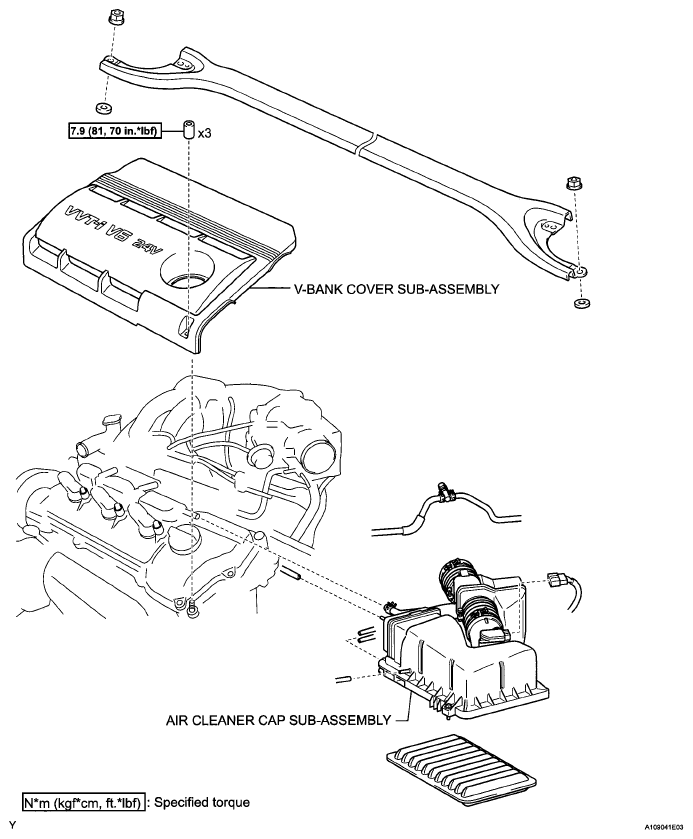 7.9 (81, 70 in.*lbf)

x3

VVT-i V6 24V

V-BANK COVER SUB-ASSEMBLY

AIR CLEANER CAP SUB-ASSEMBLY

N*m (kgf*cm, ft.*lbf) : Specified torque

Y

A109041E03