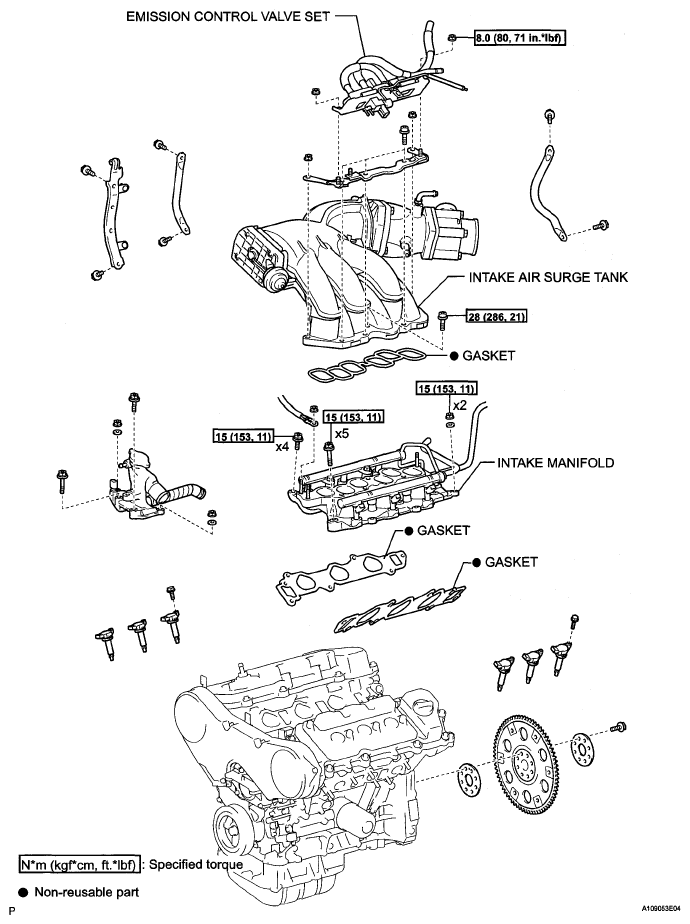 EMISSION CONTROL VALVE SET

8.0 (80, 71 in.*lbf)

INTAKE AIR SURGE TANK

28 (286, 21)

● GASKET

15 (153, 11)

x2

15 (153, 11)

x5

15 (153, 11)

x4

INTAKE MANIFOLD

● GASKET

● GASKET

N*m (kgf*cm, ft.*lbf) : Specified torque

● Non-reusable part

P

A109053E04